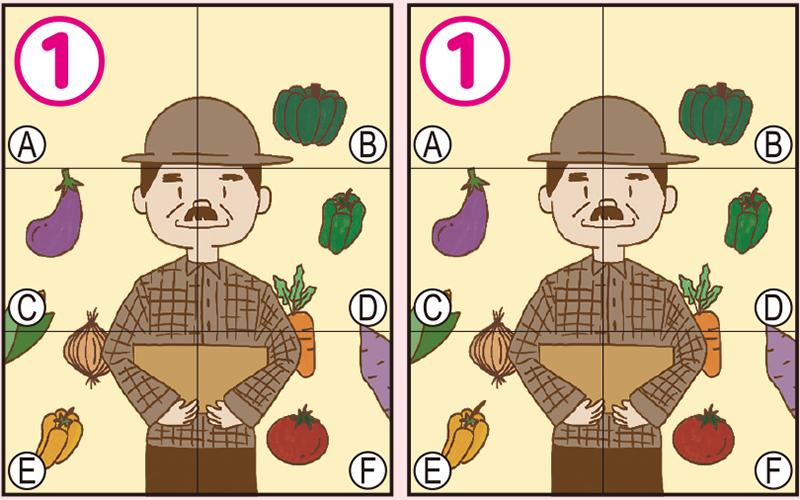 ①
A
B
C
D
E
F

①
A
B
C
D
E
F