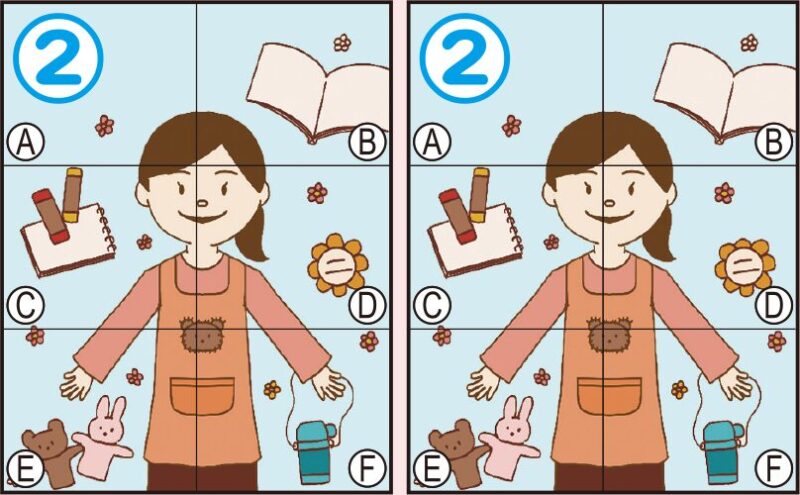 ②
A
B
C
D
E
F

②
A
B
C
D
E
F