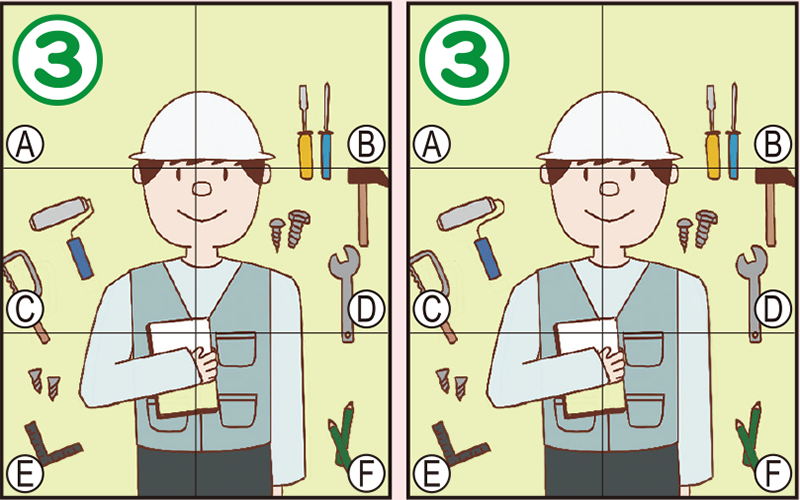 ③
A
B
C
D
E
F

③
A
B
C
D
E
F