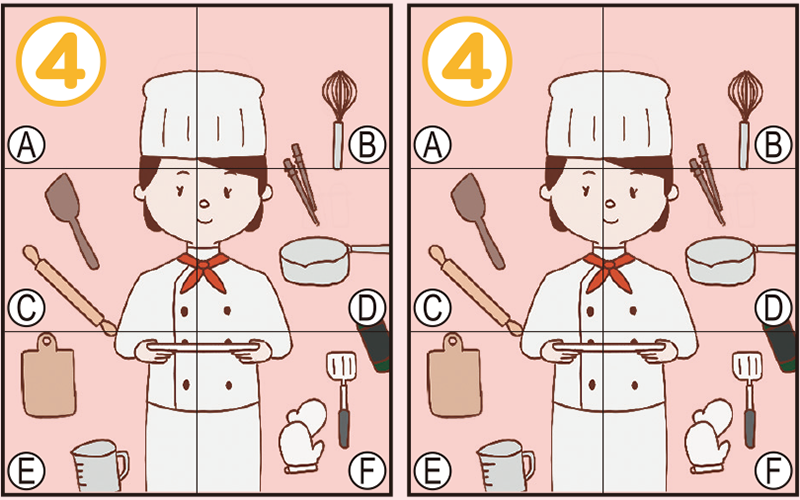 4
A
B
C
D
E
F

4
A
B
C
D
E
F